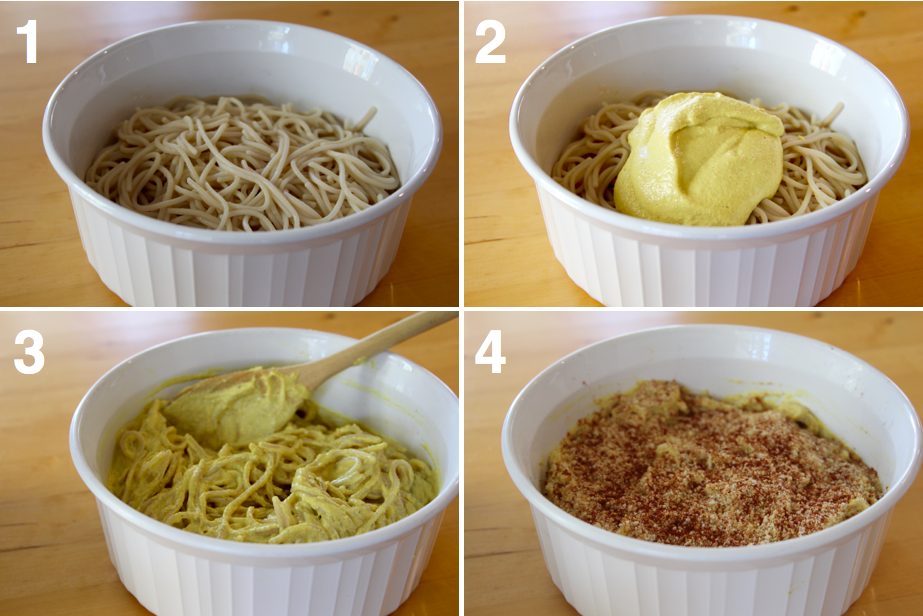 1

2

3

4